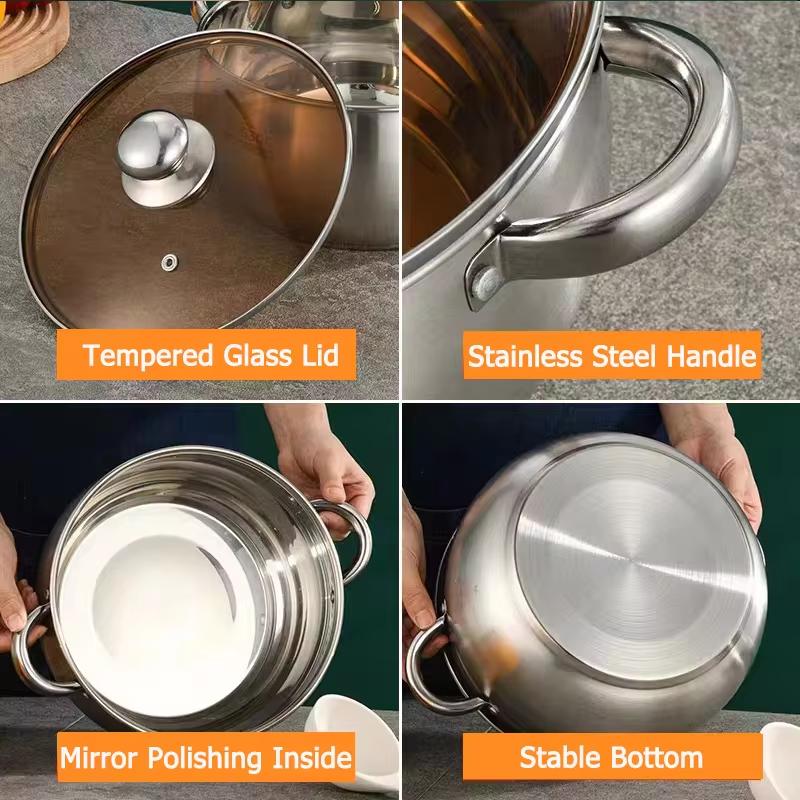 Tempered Glass Lid

Stainless Steel Handle

Mirror Polishing Inside

Stable Bottom