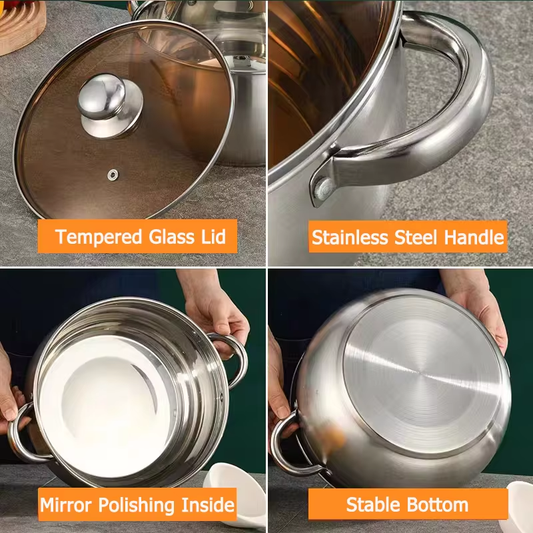 Tempered Glass Lid

Stainless Steel Handle

Mirror Polishing Inside

Stable Bottom